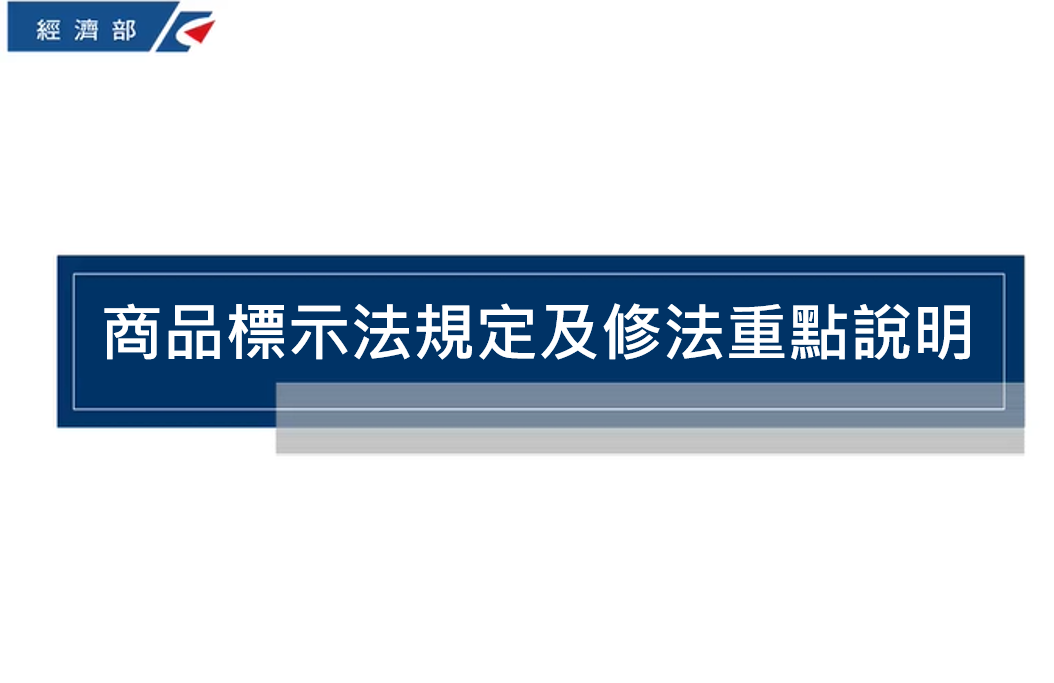 經濟部

商品標示法規定及修法重點說明